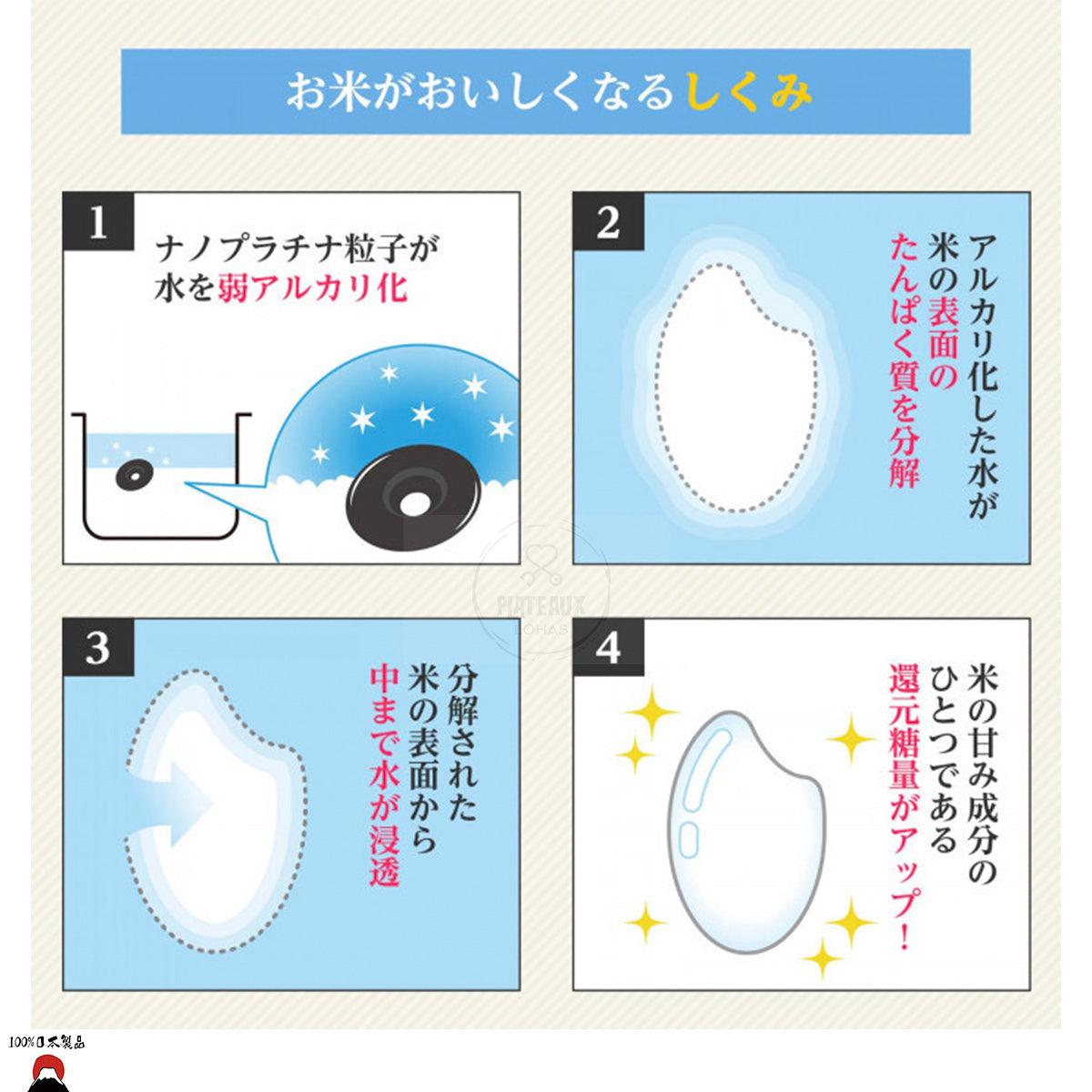 お米がおいしくなるしくみ

1
ナノプラチナ粒子が水を弱アルカリ化

2
アルカリ化した水が米の表面のたんぱく質を分解

PLATEAUX LOHAS

3
分解された米の表面から中まで水が浸透

4
米の甘み成分のひとつである還元糖量がアップ！

100%日本製品