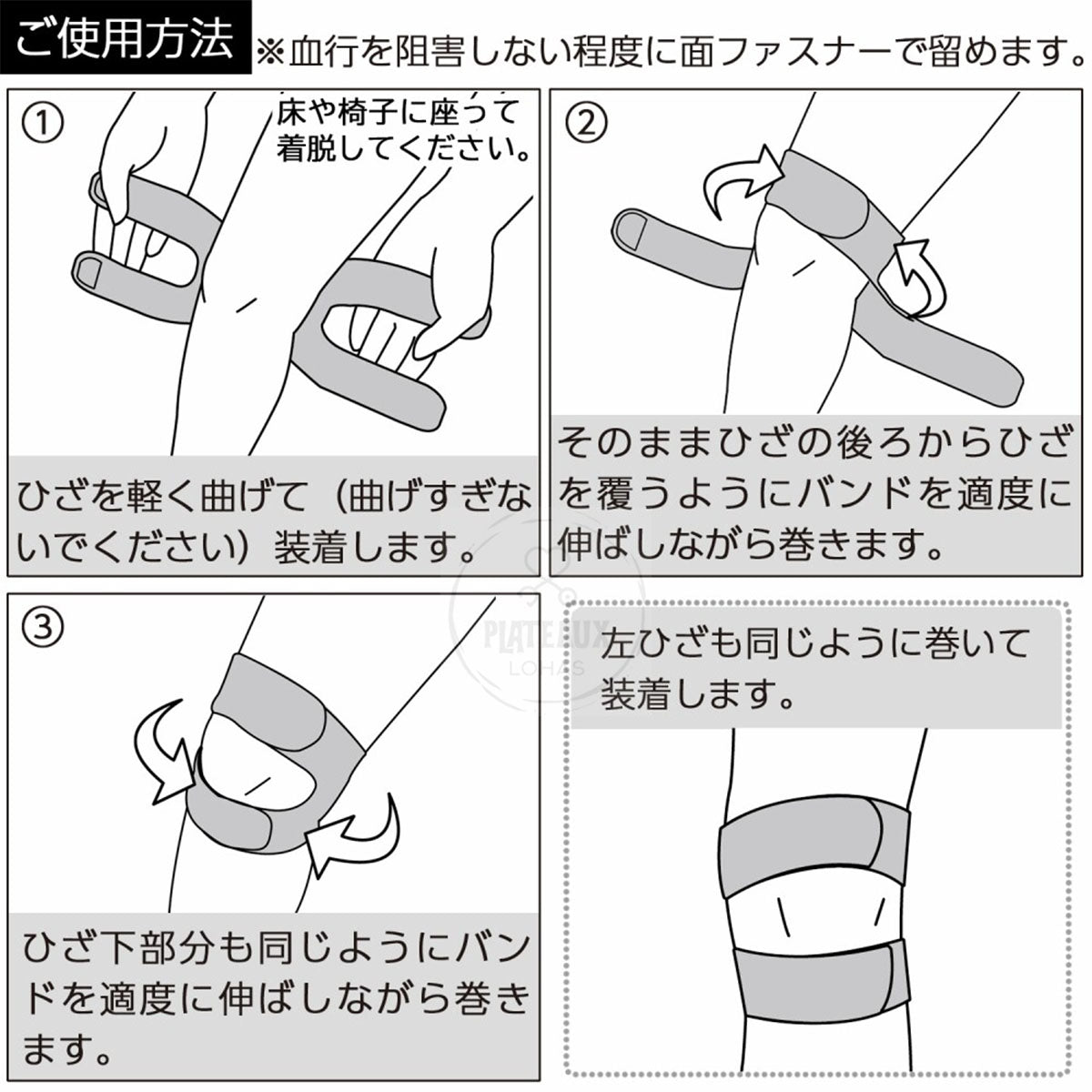 ご使用方法 ※血行を阻害しない程度に面ファスナーで留めます。

①

床や椅子に座って着脱してください。

ひざを軽く曲げて（曲げすぎないでください）装着します。

②

そのままひざの後ろからひざを覆うようにバンドを適度に伸ばしながら巻きます。

③

ひざ下部分も同じようにバンドを適度に伸ばしながら巻きます。

左ひざも同じように巻いて装着します。

PLATEAUX LOHAS