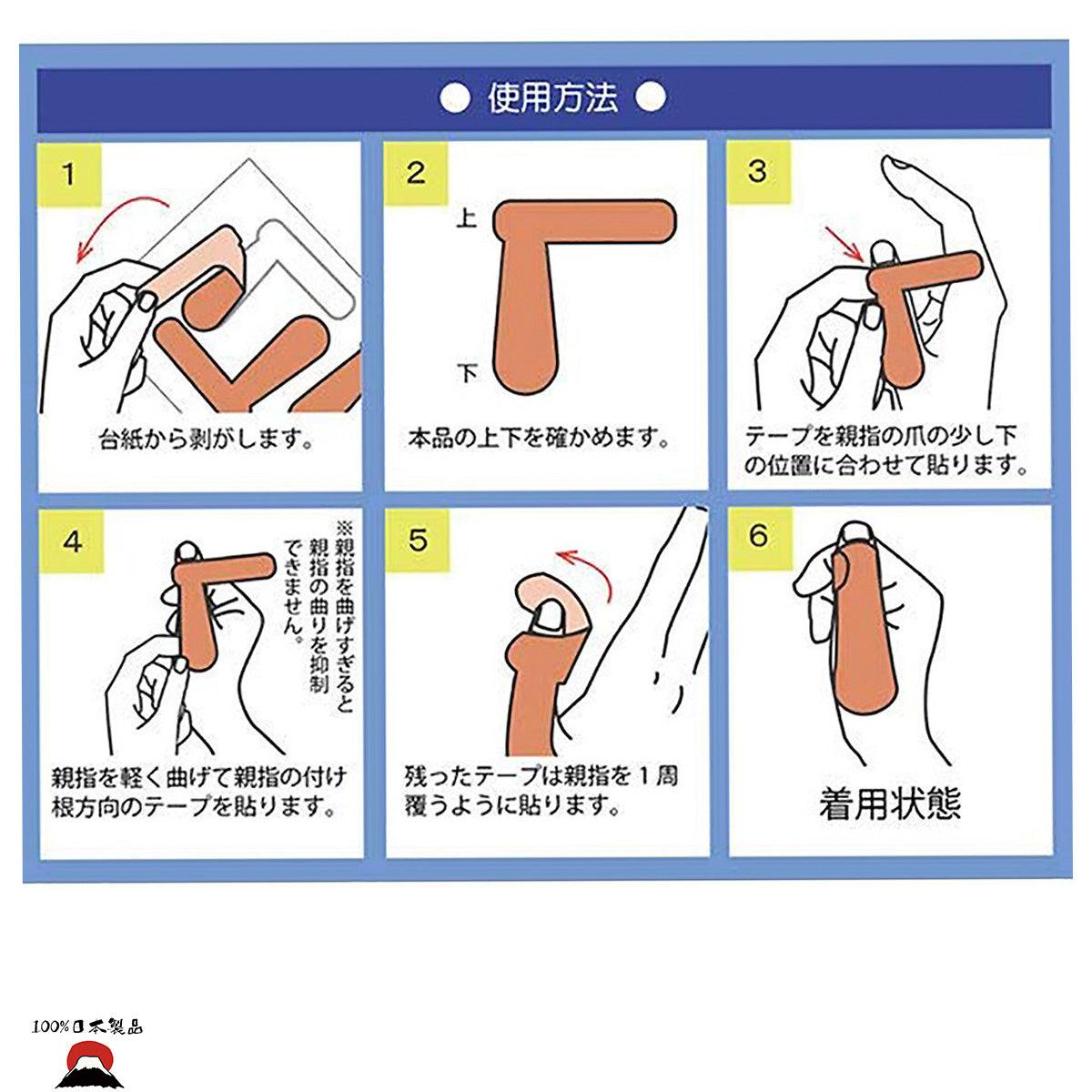 ● 使用方法 ●

1

台紙から剥がします。

2

上

下

本品の上下を確かめます。

3

テープを親指の爪の少し下の位置に合わせて貼ります。

4

※親指を曲げすぎると親指の曲りを抑制できません。

親指を軽く曲げて親指の付け根方向のテープを貼ります。

5

残ったテープは親指を1周覆うように貼ります。

6

着用状態

100%日本製品